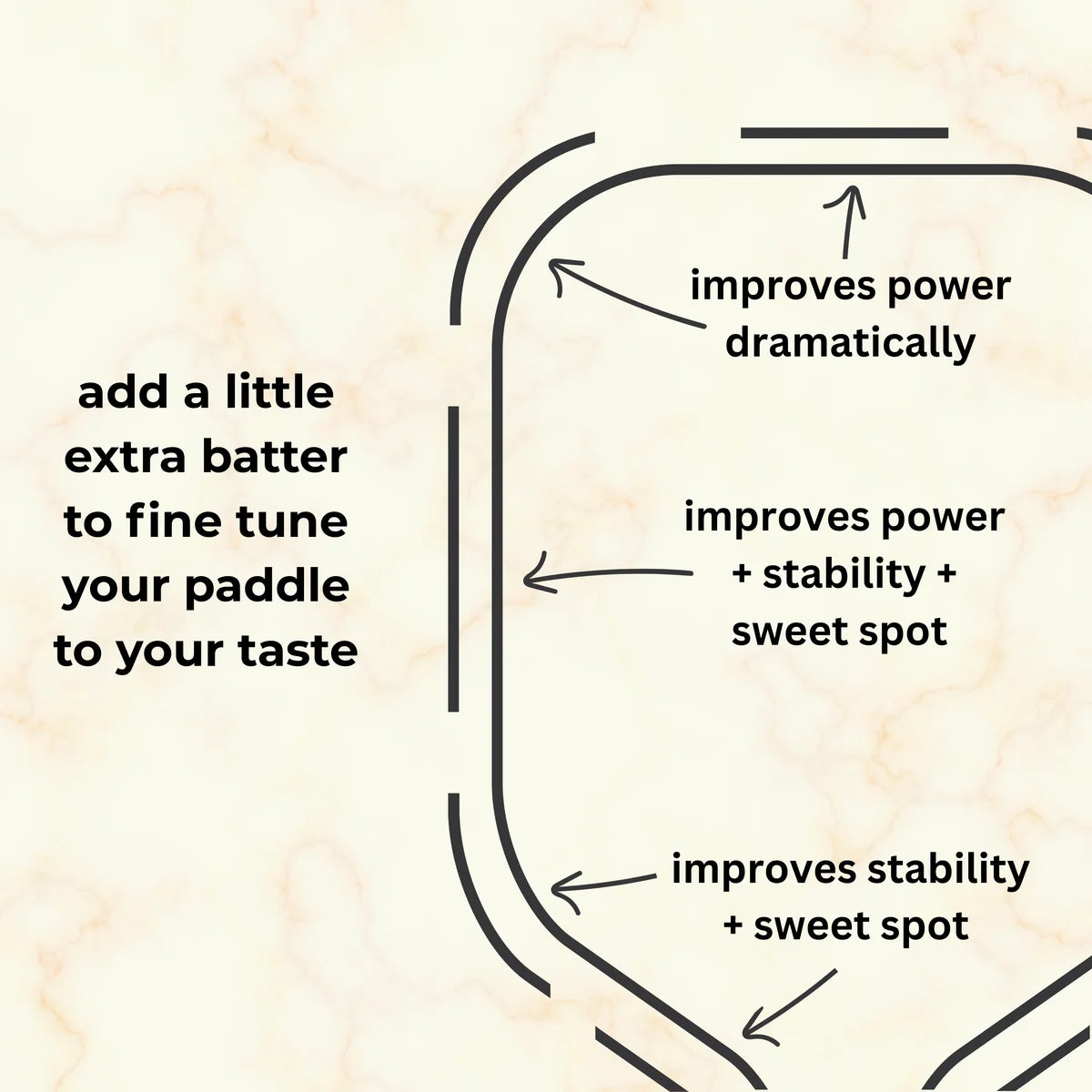 add a little extra batter to fine tune your paddle to your taste

improves power dramatically

improves power + stability + sweet spot

improves stability + sweet spot